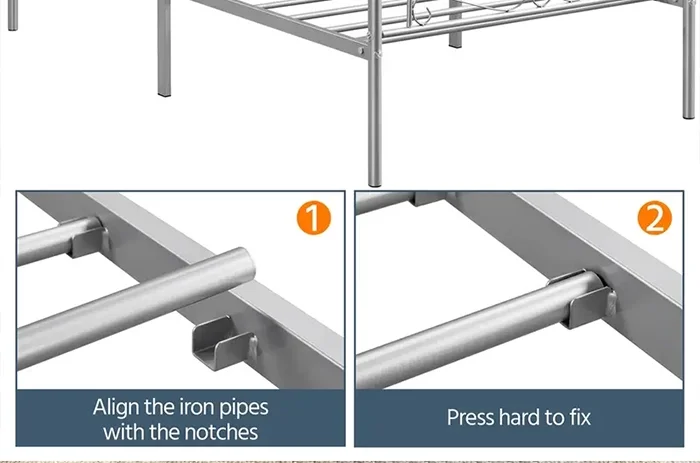 1

Align the iron pipes with the notches

2

Press hard to fix